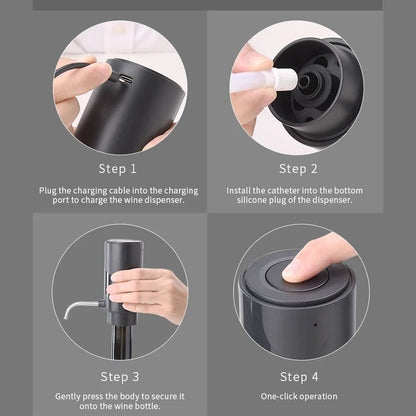 Step 1

Plug the charging cable into the charging port to charge the wine dispenser.

Step 2

Install the catheter into the bottom silicone plug of the dispenser.

Step 3

Gently press the body to secure it onto the wine bottle.

Step 4

One-click operation