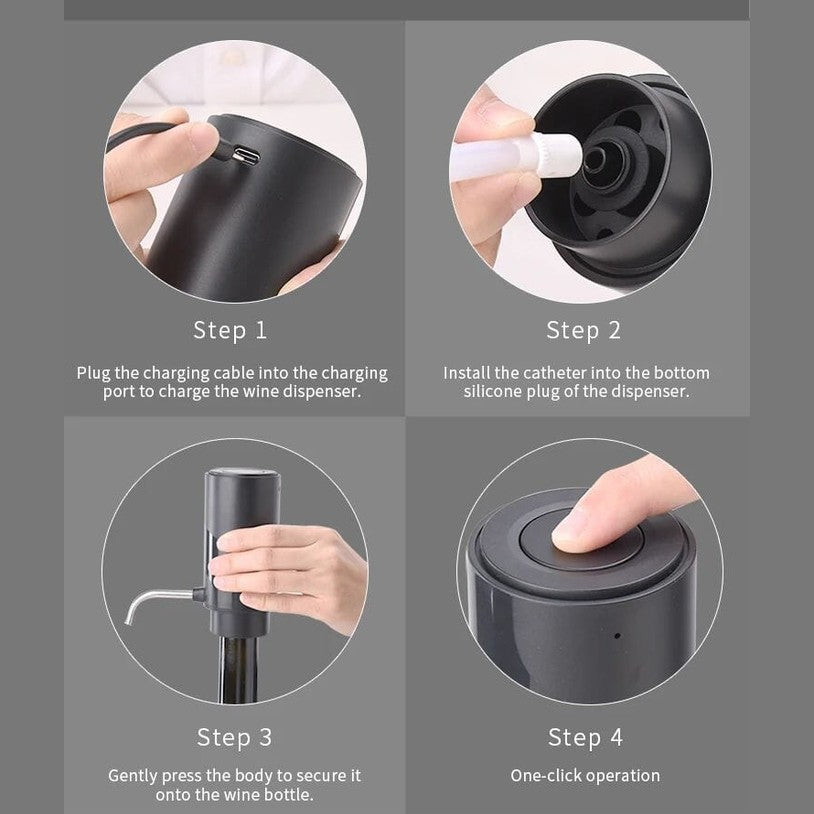 Step 1

Plug the charging cable into the charging port to charge the wine dispenser.

Step 2

Install the catheter into the bottom silicone plug of the dispenser.

Step 3

Gently press the body to secure it onto the wine bottle.

Step 4

One-click operation